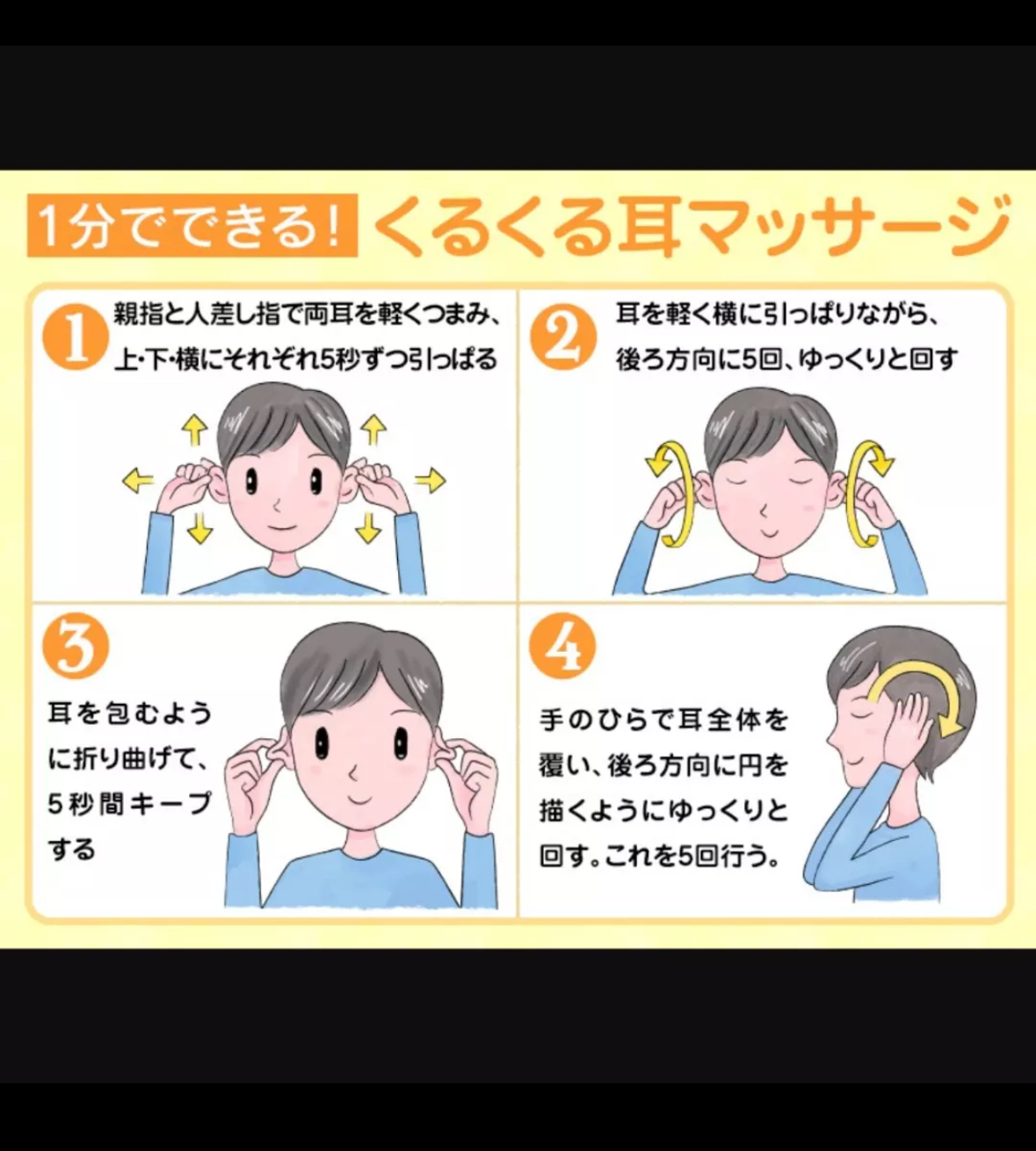 1分でできる! くるくる耳マッサージ

1 親指と人差し指で両耳を軽くつまみ、上・下・横にそれぞれ5秒ずつ引っぱる

2 耳を軽く横に引っぱりながら、後ろ方向に5回、ゆっくりと回す

3 耳を包むように折り曲げて、5秒間キープする

4 手のひらで耳全体を覆い、後ろ方向に円を描くようにゆっくりと回す。これを5回行う。